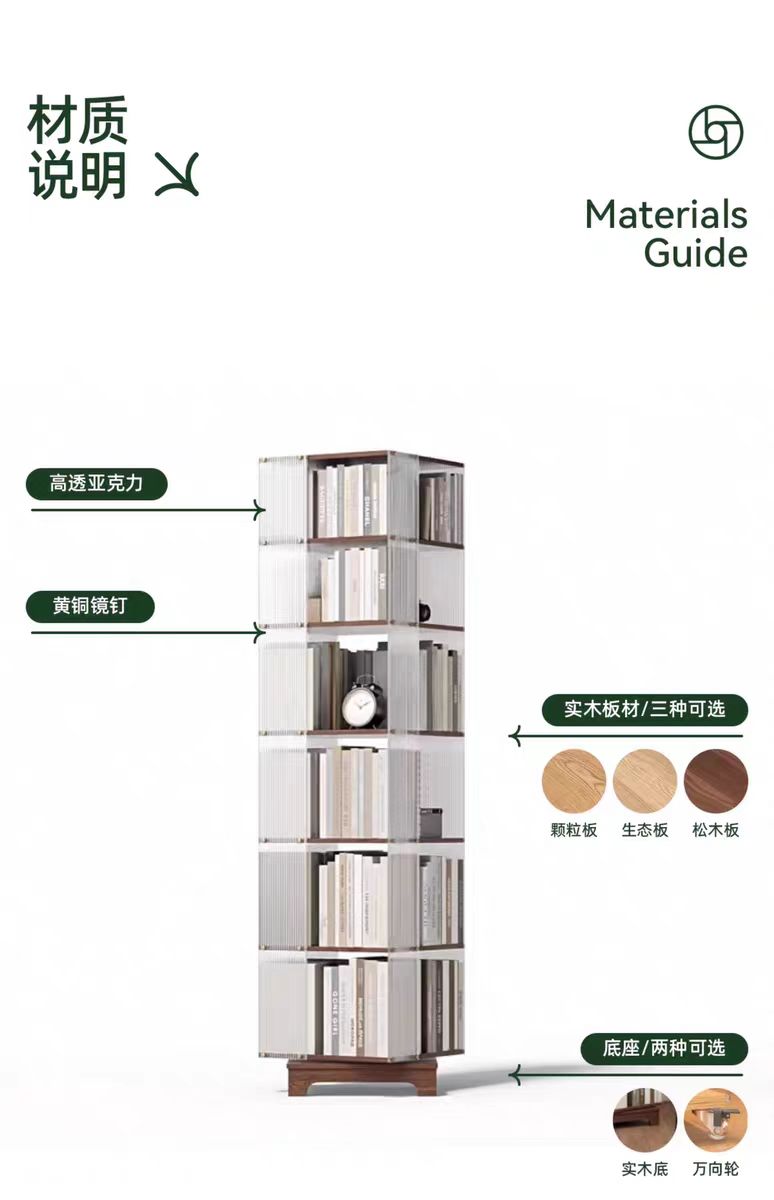 材质
说明

Materials
Guide

高透亚克力

黄铜镜钉

实木板材/三种可选

颗粒板
生态板
松木板

底座/两种可选

实木底
万向轮