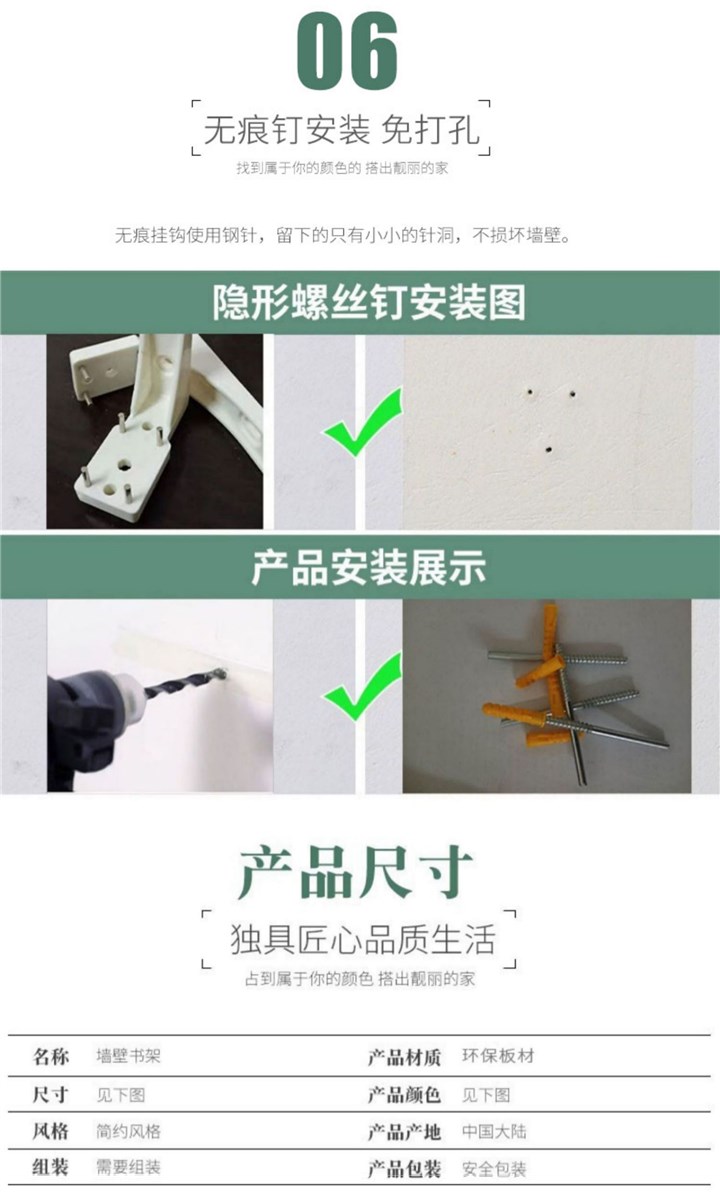 06

无痕钉安装 免打孔

找到属于你的颜色 搭出靓丽的家

无痕挂钩使用钢针，留下的只有小小的针洞，不损坏墙壁。

隐形螺丝钉安装图

产品安装展示

产品尺寸

独具匠心品质生活

占到属于你的颜色 搭出靓丽的家

| 名称 | 墙壁书架 | 产品材质 | 环保板材 |
|---|---|---|---|
| 尺寸 | 见下图 | 产品颜色 | 见下图 |
| 风格 | 简约风格 | 产品产地 | 中国大陆 |
| 组装 | 需要组装 | 产品包装 | 安全包装 |